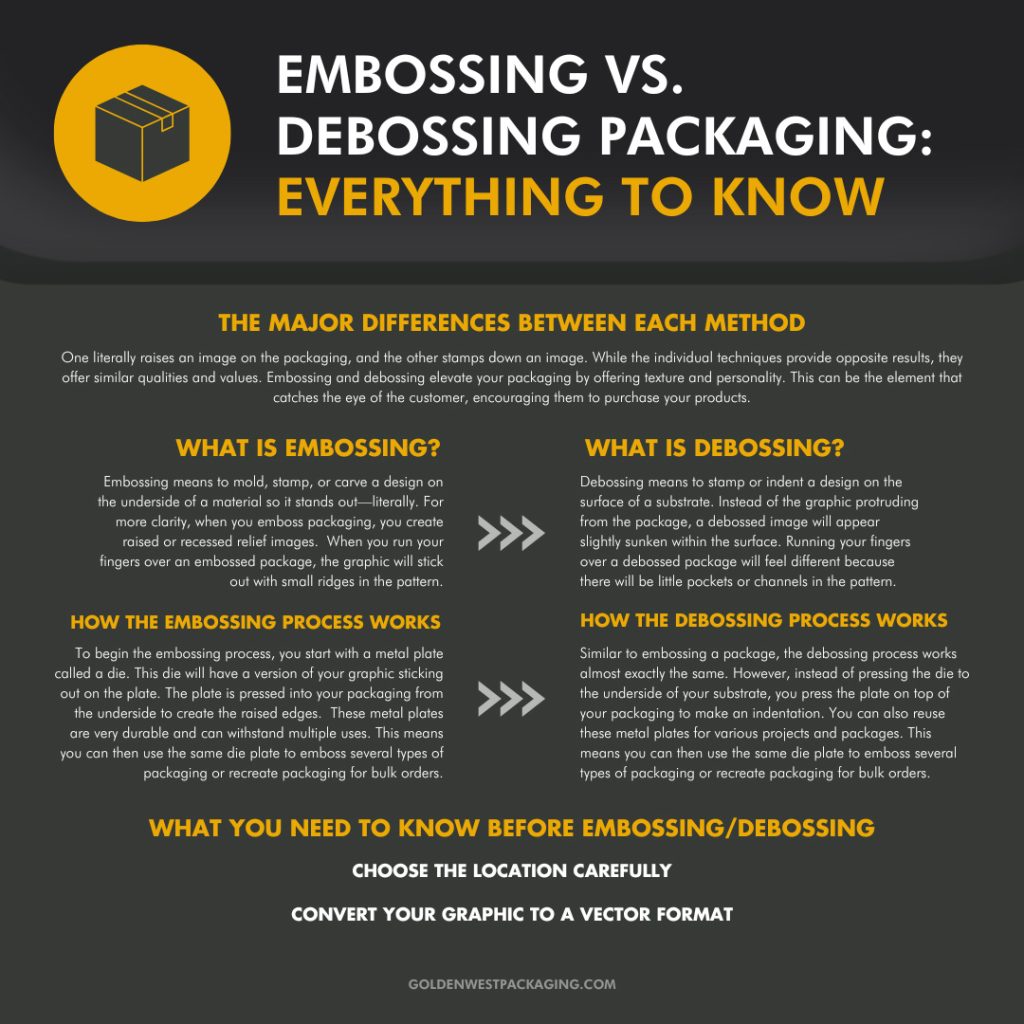 EMBOSSING VS. DEBOSSING PACKAGING: EVERYTHING TO KNOW

THE MAJOR DIFFERENCES BETWEEN EACH METHOD

One literally raises an image on the packaging, and the other stamps down an image. While the individual techniques provide opposite results, they offer similar qualities and values. Embossing and debossing elevate your packaging by offering texture and personality. This can be the element that catches the eye of the customer, encouraging them to purchase your products.

WHAT IS EMBOSSING?

Embossing means to mold, stamp, or carve a design on the underside of a material so it stands out—literally. For more clarity, when you emboss packaging, you create raised or recessed relief images. When you run your fingers over an embossed package, the graphic will stick out with small ridges in the pattern.

HOW THE EMBOSSING PROCESS WORKS

To begin the embossing process, you start with a metal plate called a die. This die will have a version of your graphic sticking out on the plate. The plate is pressed into your packaging from the underside to create the raised edges. These metal plates are very durable and can withstand multiple uses. This means you can then use the same die plate to emboss several types of packaging or recreate packaging for bulk orders.

WHAT IS DEBOSSING?

Debossing means to stamp or indent a design on the surface of a substrate. Instead of the graphic protruding from the package, a debossed image will appear slightly sunken within the surface. Running your fingers over a debossed package will feel different because there will be little pockets or channels in the pattern.

HOW THE DEBOSSING PROCESS WORKS

Similar to embossing a package, the debossing process works almost exactly the same. However, instead of pressing the die to the underside of your substrate, you press the plate on top of your packaging to make an indentation. You can also reuse these metal plates for various projects and packages. This means you can then use the same die plate to emboss several types of packaging or recreate packaging for bulk orders.

WHAT YOU NEED TO KNOW BEFORE EMBOSSING/DEBOSSING

CHOOSE THE LOCATION CAREFULLY

CONVERT YOUR GRAPHIC TO A VECTOR FORMAT

GOLDENWESTPACKAGING.COM